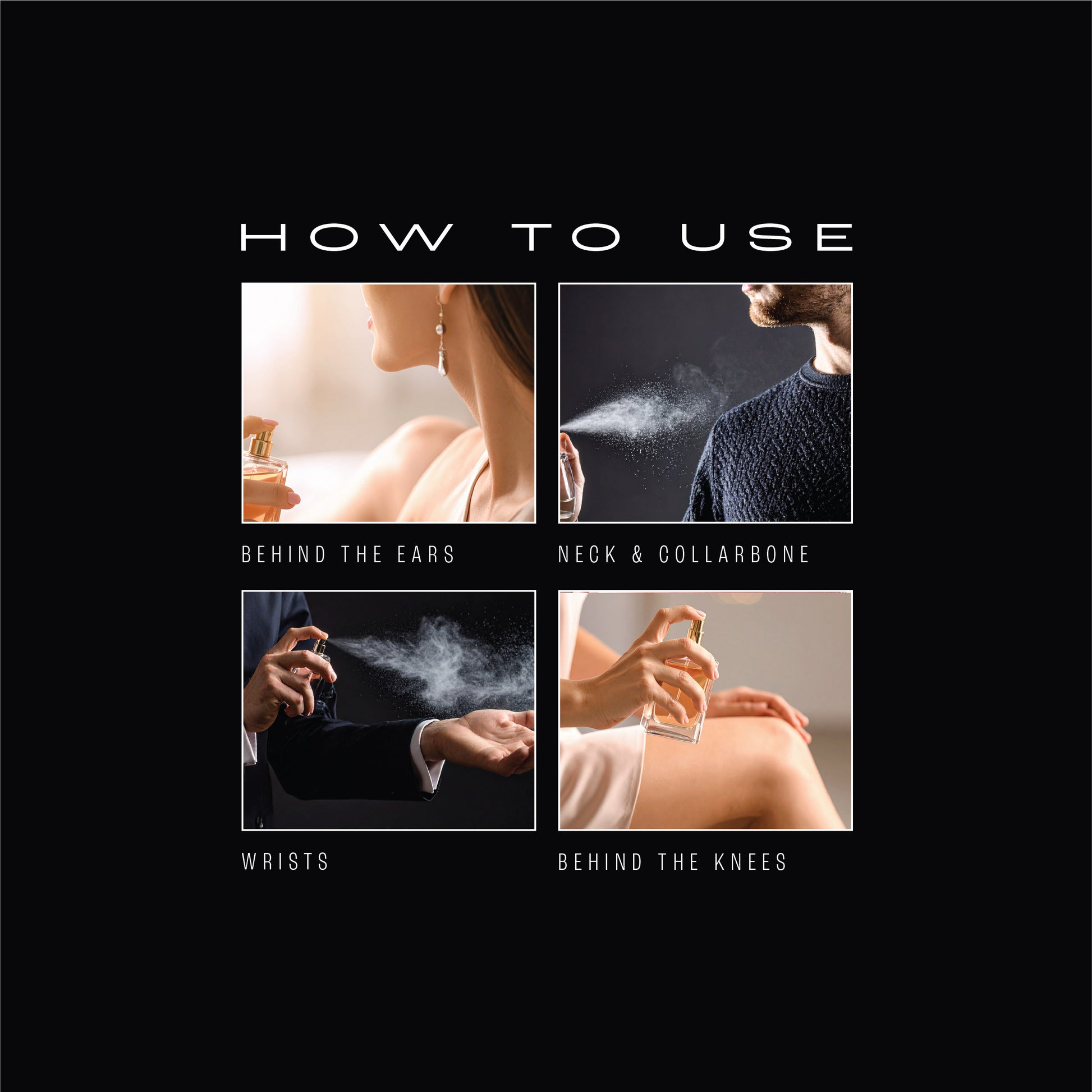 HOW TO USE

BEHIND THE EARS

NECK & COLLARBONE

WRISTS

BEHIND THE KNEES